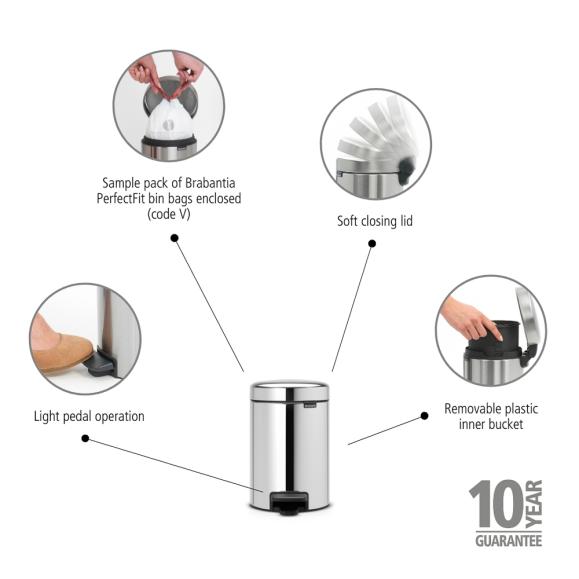 Sample pack of Brabantia PerfectFit bin bags enclosed (code V)

Soft closing lid

Light pedal operation

Removable plastic inner bucket

10 YEAR GUARANTEE